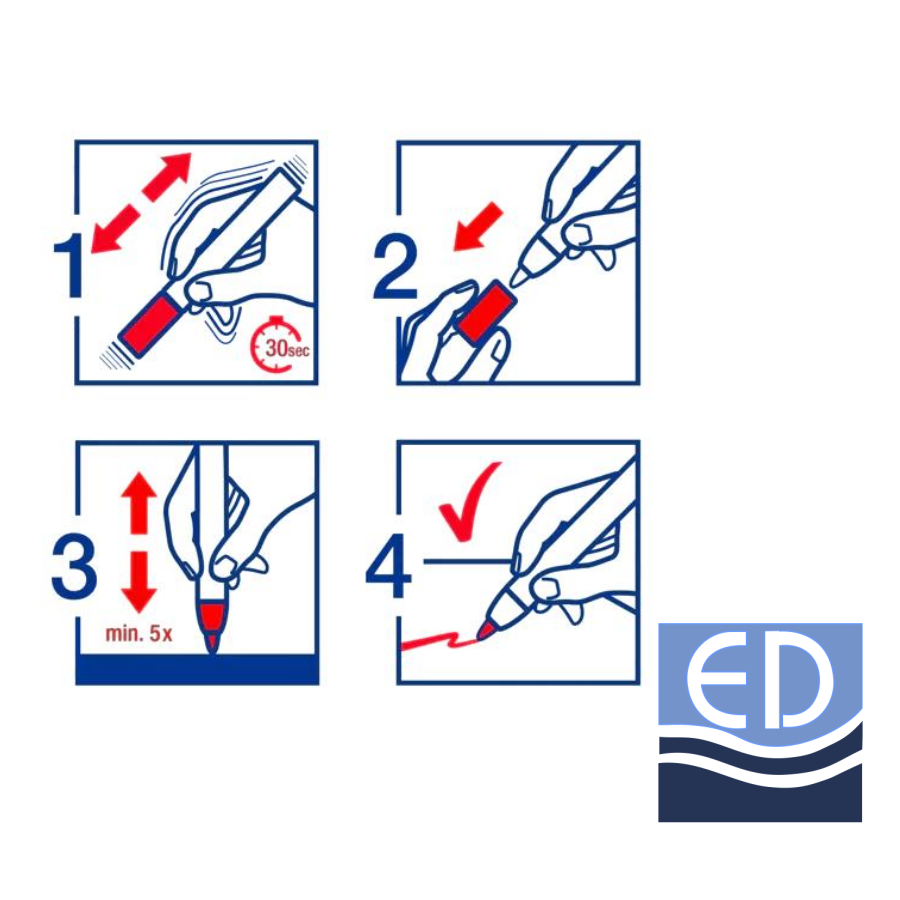 1
30sec
2
3
min. 5x
4
ED