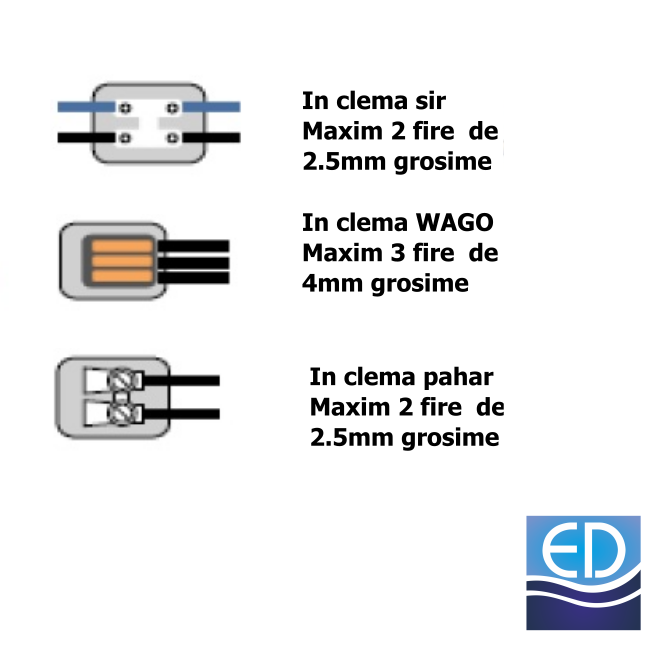 In clema sir
Maxim 2 fire de
2.5mm grosime

In clema WAGO
Maxim 3 fire de
4mm grosime

In clema pahar
Maxim 2 fire de
2.5mm grosime

ED